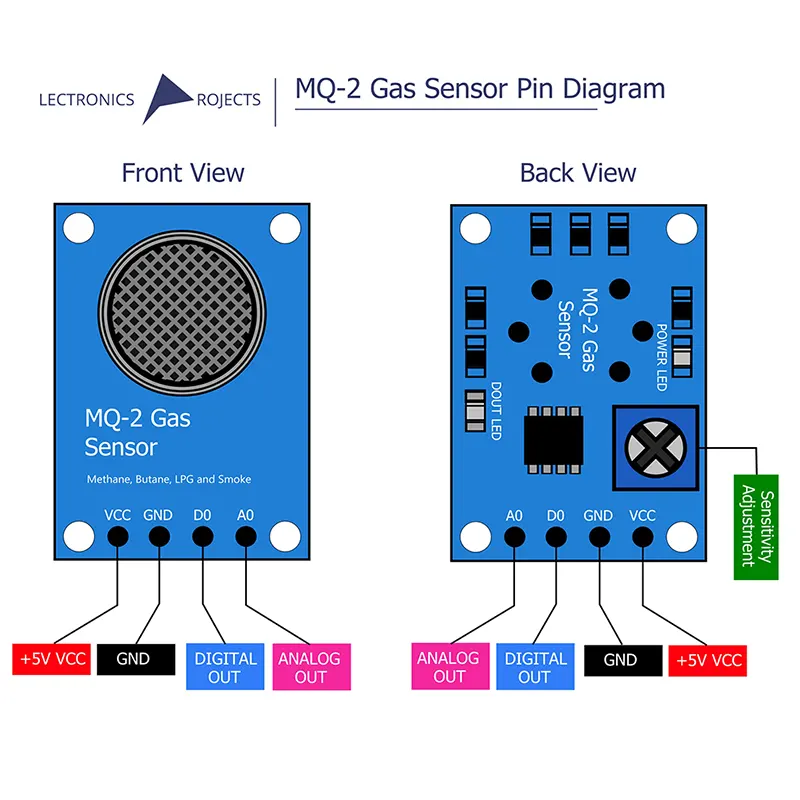 LECTRONICS ROJECTS

MQ-2 Gas Sensor Pin Diagram

Front View

MQ-2 Gas Sensor

Methane, Butane, LPG and Smoke

VCC GND D0 A0

+5V VCC GND DIGITAL OUT ANALOG OUT

Back View

MQ-2 Gas Sensor

POWER LED

DOUT LED

Sensitivity Adjustment

A0 D0 GND VCC

ANALOG OUT DIGITAL OUT GND +5V VCC